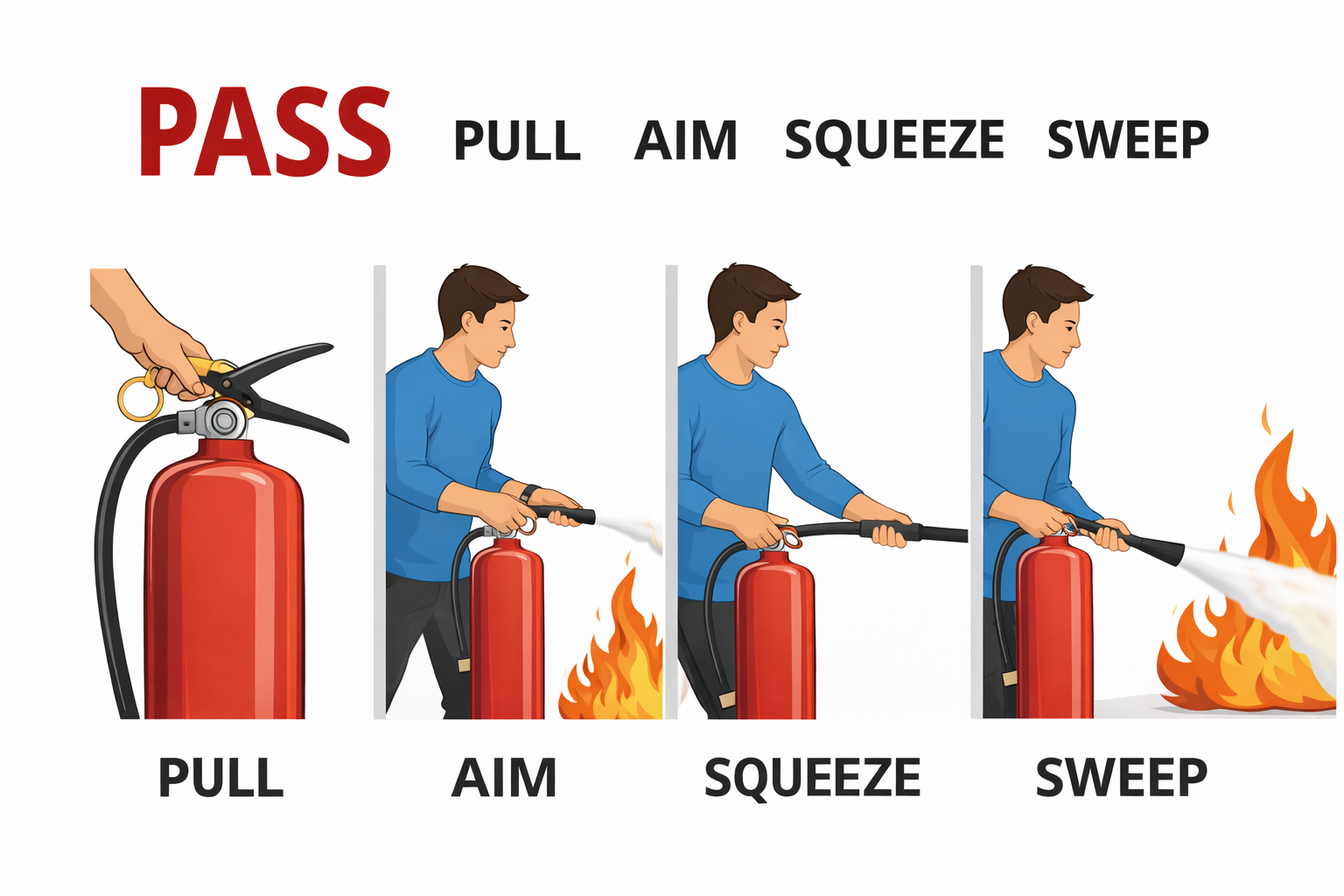 PASS PULL AIM SQUEEZE SWEEP

PULL AIM SQUEEZE SWEEP